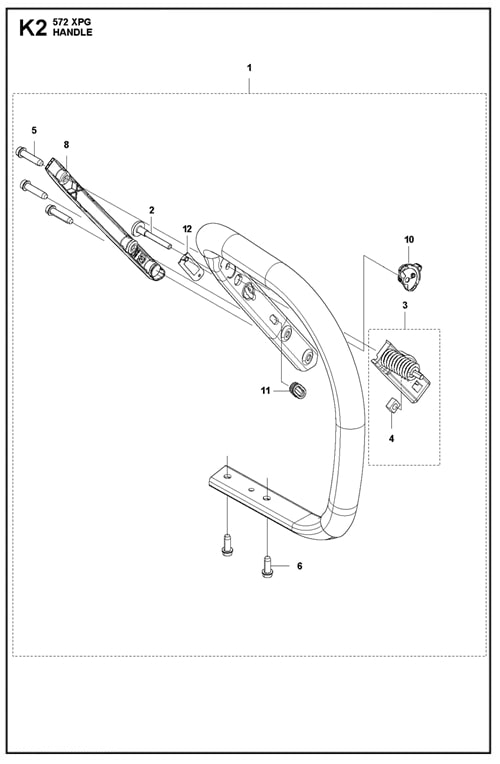 K2 572 XPG HANDLE

1
5
8
2
12
10
3
11
4
6