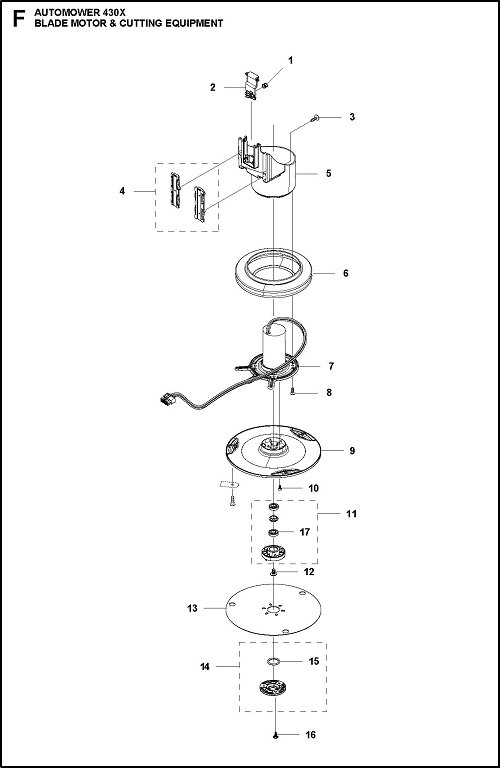 F AUTOMOWER 430X
BLADE MOTOR & CUTTING EQUIPMENT

1
2
3
4
5
6
7
8
9
10
11
17
12
13
14
15
16