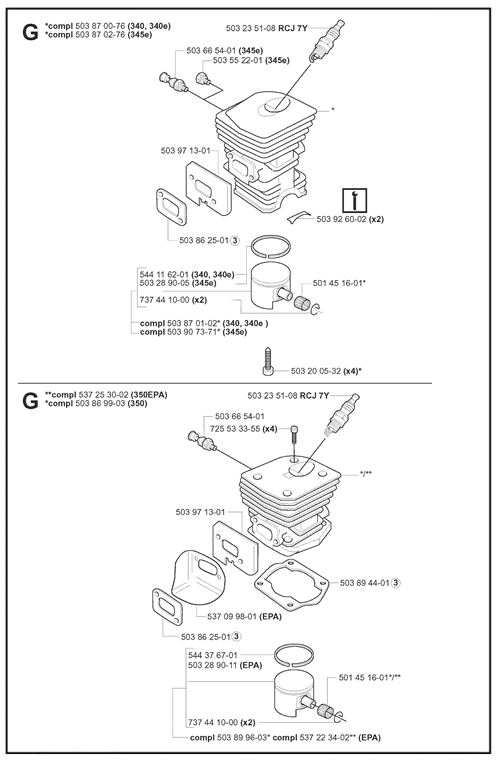 G

*compl 503 87 00-76 (340, 340e)
*compl 503 87 02-76 (345e)

503 23 51-08 RCJ 7Y

503 66 54-01 (345e)
503 55 22-01 (345e)

*

503 97 13-01

503 92 60-02 (x2)

503 86 25-01 ③

544 11 62-01 (340, 340e)
503 28 90-05 (345e)

501 45 16-01*

737 44 10-00 (x2)

compl 503 87 01-02* (340, 340e )
compl 503 90 73-71* (345e)

503 20 05-32 (x4)*

G

**compl 537 25 30-02 (350EPA)
*compl 503 86 99-03 (350)

503 23 51-08 RCJ 7Y

503 66 54-01
725 53 33-55 (x4)

*/**

503 97 13-01

503 89 44-01 ③

537 09 98-01 (EPA)

503 86 25-01 ③

544 37 67-01
503 28 90-11 (EPA)

501 45 16-01*/**

737 44 10-00 (x2)

compl 503 89 96-03* compl 537 22 34-02** (EPA)