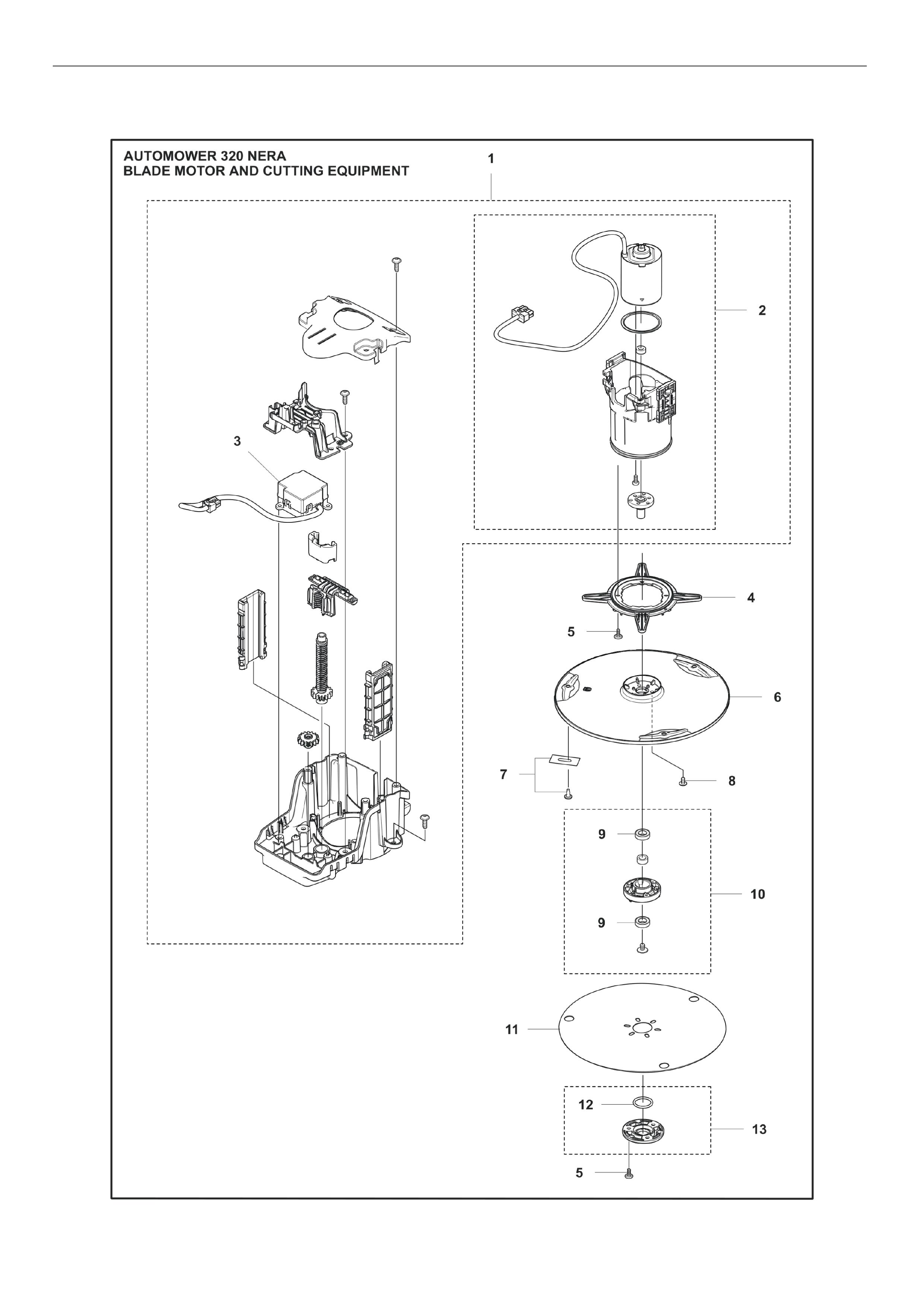 AUTOMOWER 320 NERA
BLADE MOTOR AND CUTTING EQUIPMENT

1
2
3
4
5
6
7
8
9
10
9
11
12
13
5