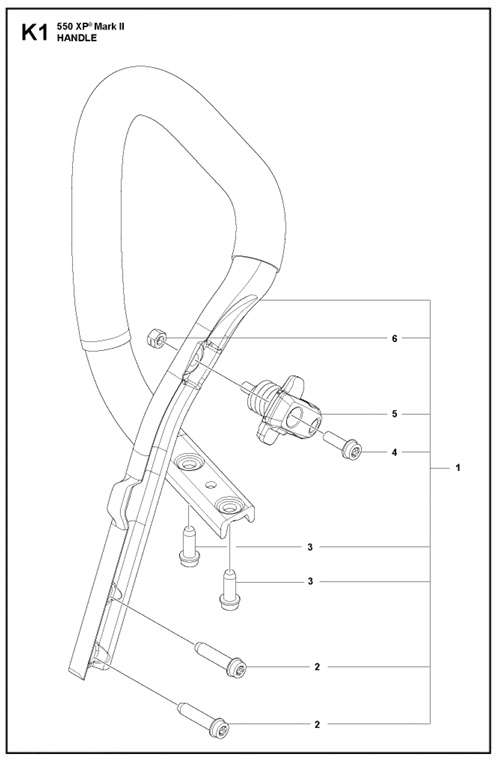 K1 550 XP® Mark II
HANDLE

6
5
4
1
3
3
2
2