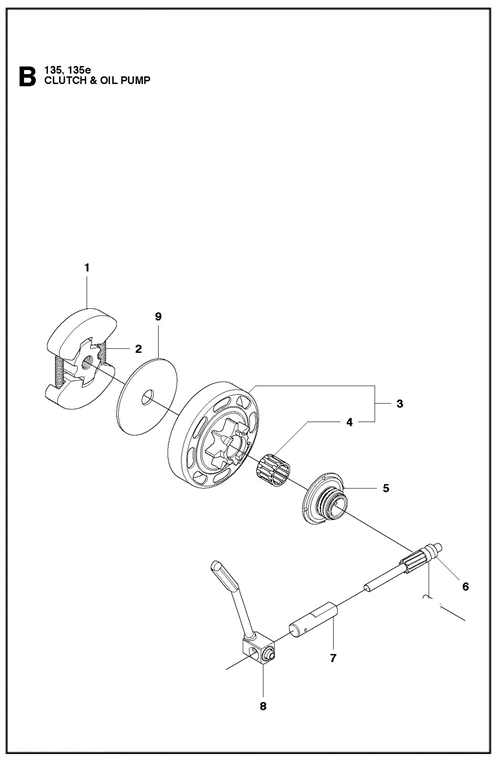 B 135, 135e
CLUTCH & OIL PUMP

1
9
2
3
4
5
6
7
8