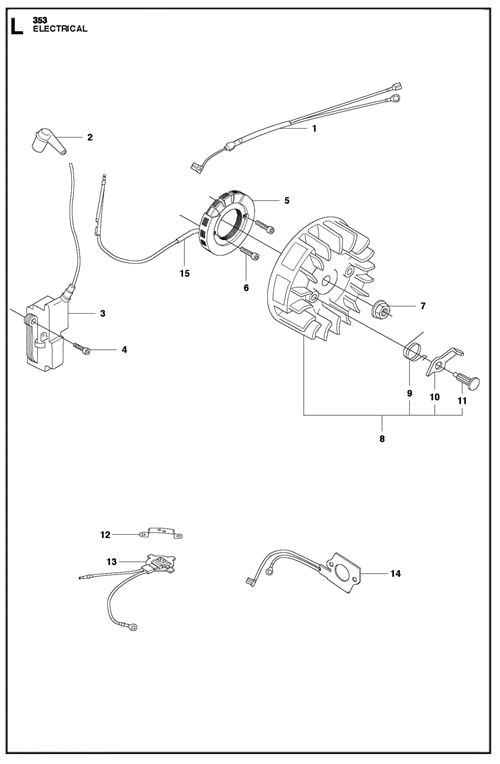 L 353
ELECTRICAL

1
2
5
15
6
3
4
7
9
10
11
8
12
13
14