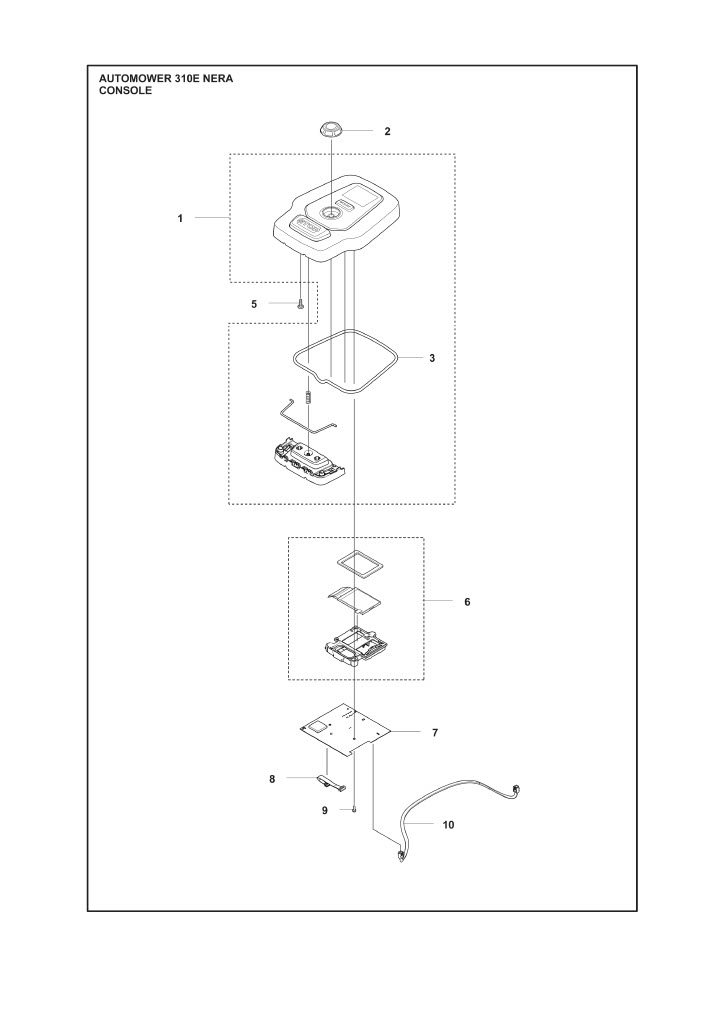 AUTOMOWER 310E NERA
CONSOLE

2
1
5
3
6
7
8
9
10