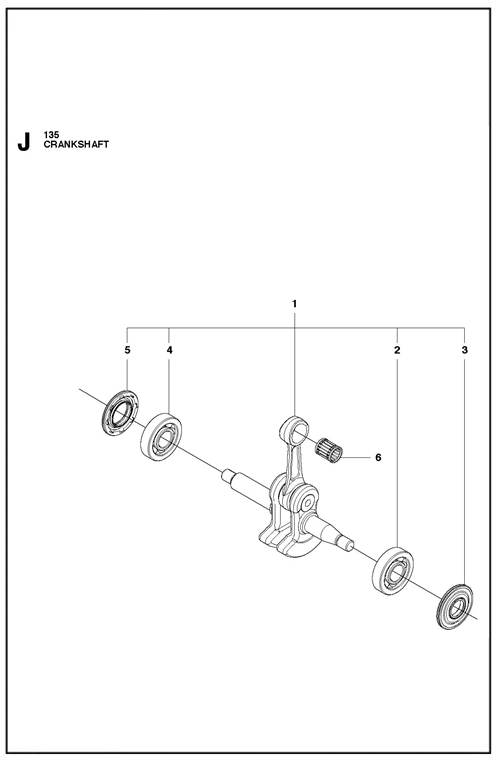 J
135
CRANKSHAFT

1
5
4
2
3
6