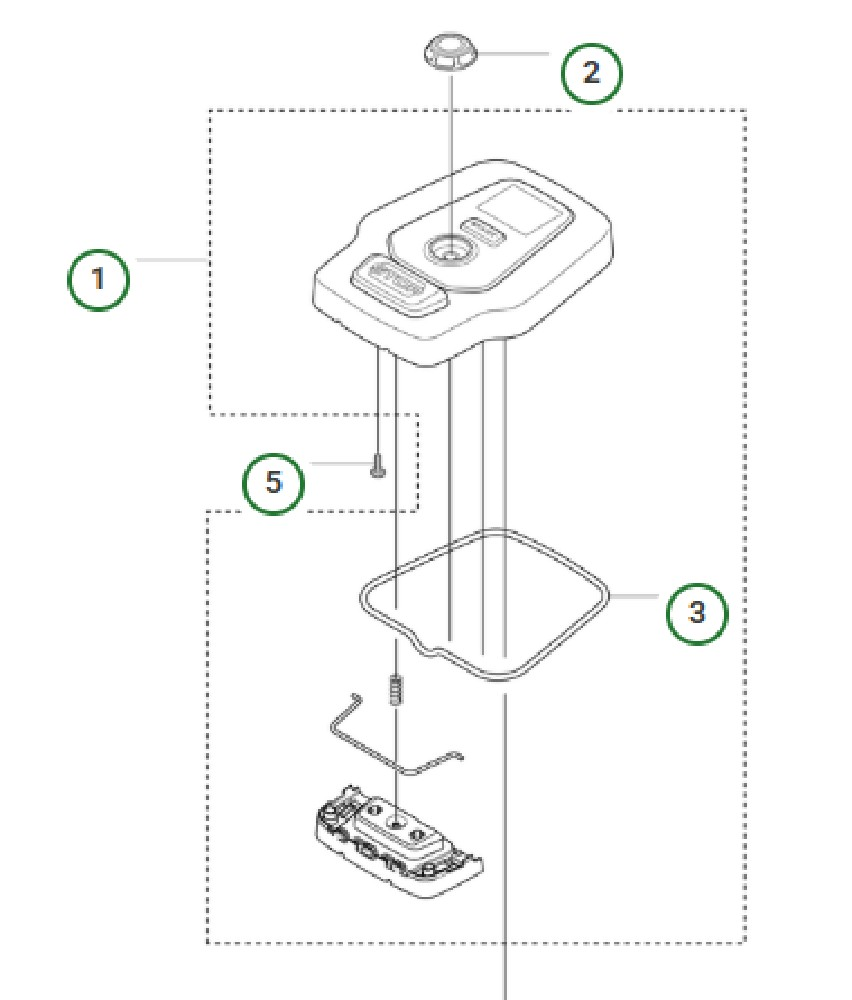 2
1
5
3