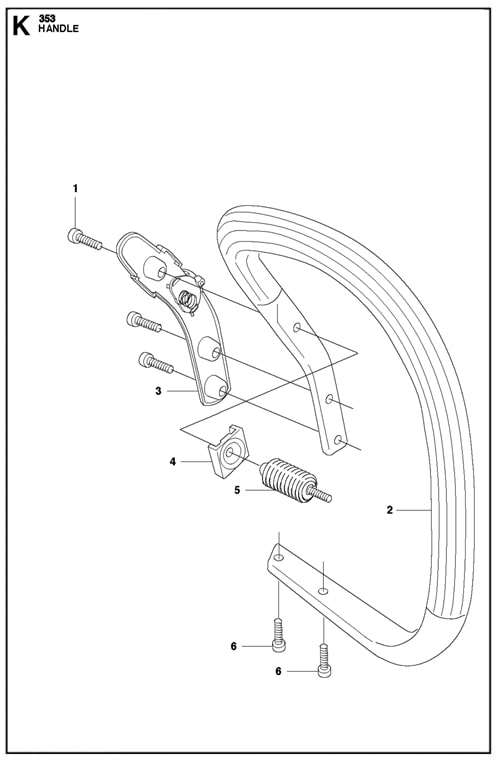 K 353
HANDLE

1

3

4

5

2

6

6