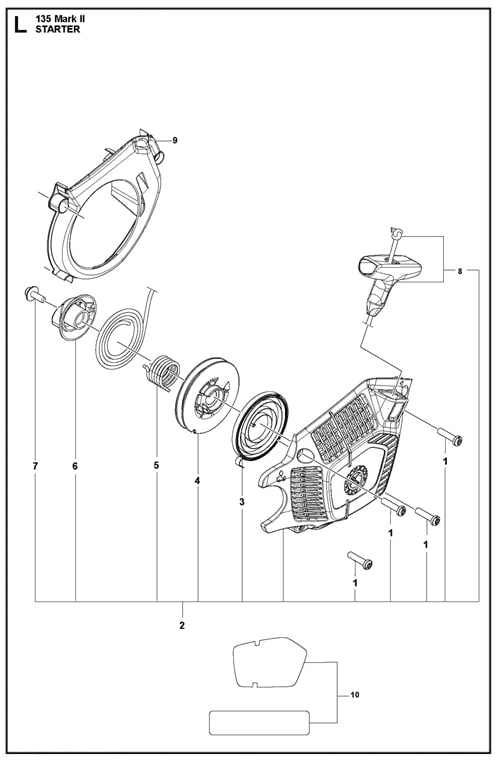 L 135 Mark II
STARTER

9

8

7 6 5 4 3 1

1 1

1

2

10