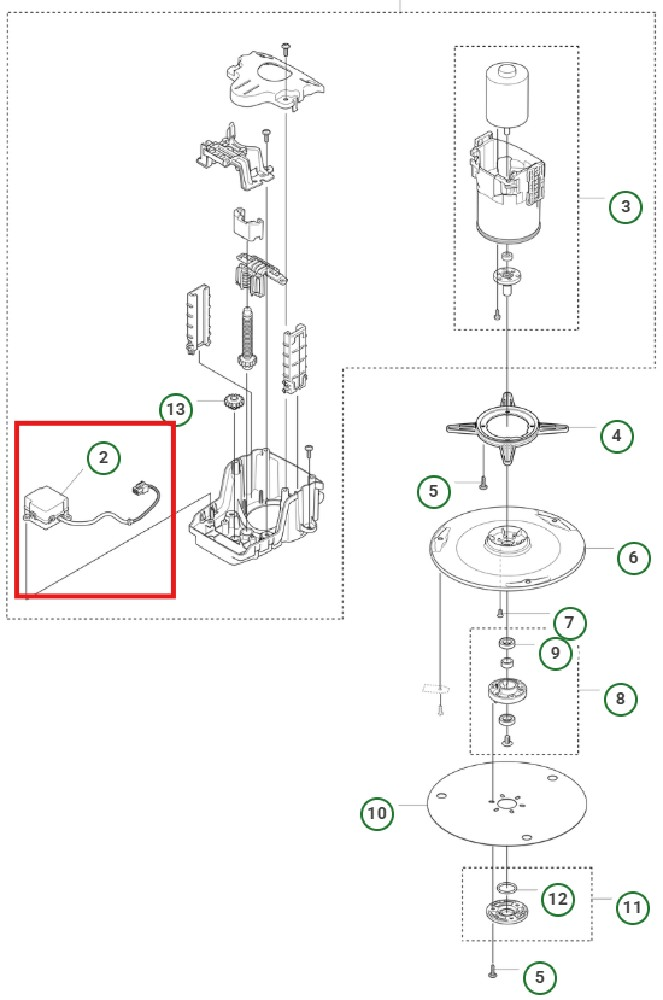 3

13

2

4

5

6

7

9

8

10

12

11

5