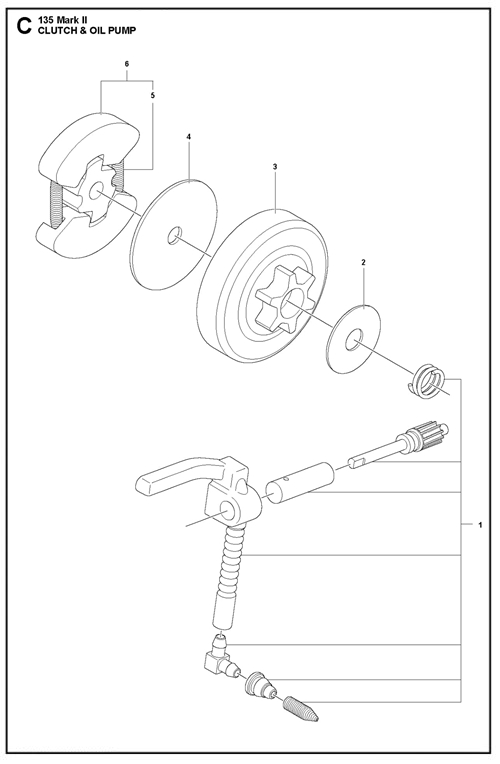 C 135 Mark II
CLUTCH & OIL PUMP

6
5
4
3
2
1