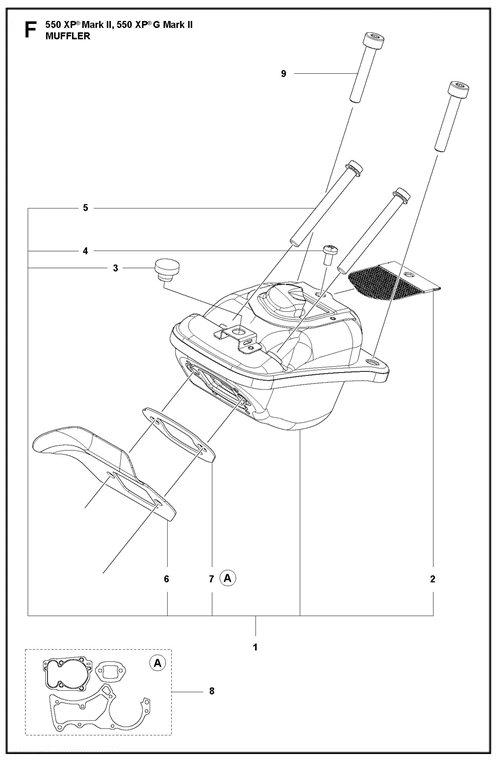 F 550 XP® Mark II, 550 XP® G Mark II
MUFFLER

9
5
4
3
6
7 A
2
1
A
8