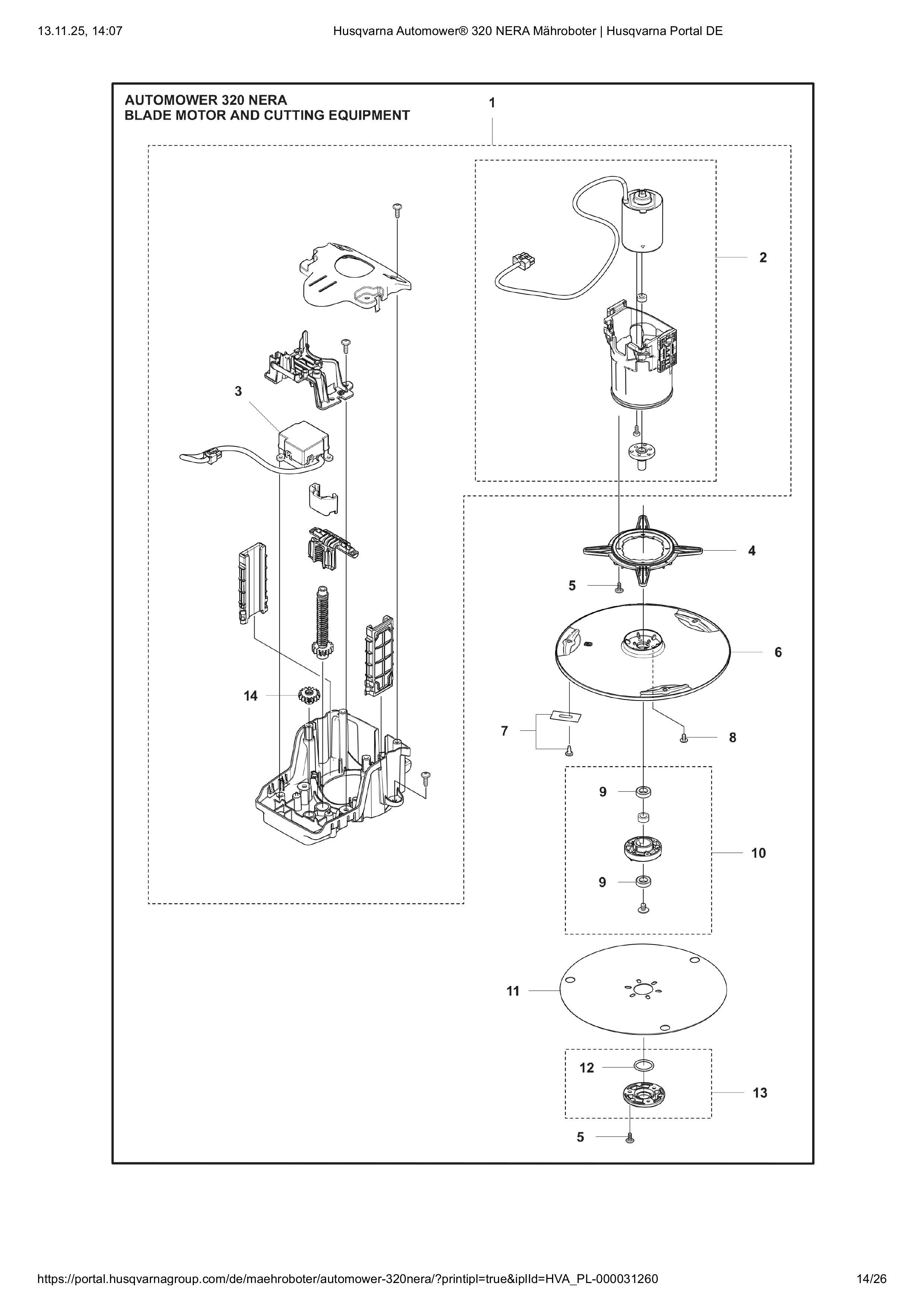 13.11.25, 14:07

Husqvarna Automower® 320 NERA Mähroboter | Husqvarna Portal DE

AUTOMOWER 320 NERA
BLADE MOTOR AND CUTTING EQUIPMENT

1

2

3

4

5

6

14

7

8

9

10

9

11

12

13

5

https://portal.husqvarnagroup.com/de/maehroboter/automower-320nera/?printipl=true&iplId=HVA_PL-000031260

14/26