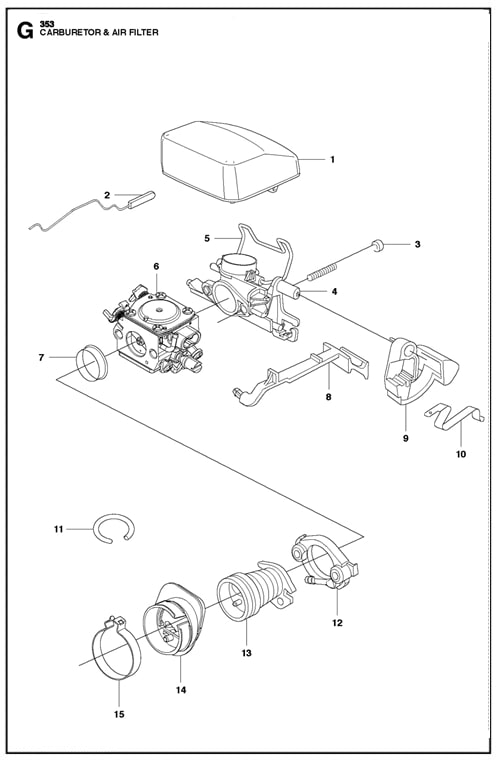 G 353
CARBURETOR & AIR FILTER

1
2
5
3
6
4
7
8
9
10
11
12
13
14
15