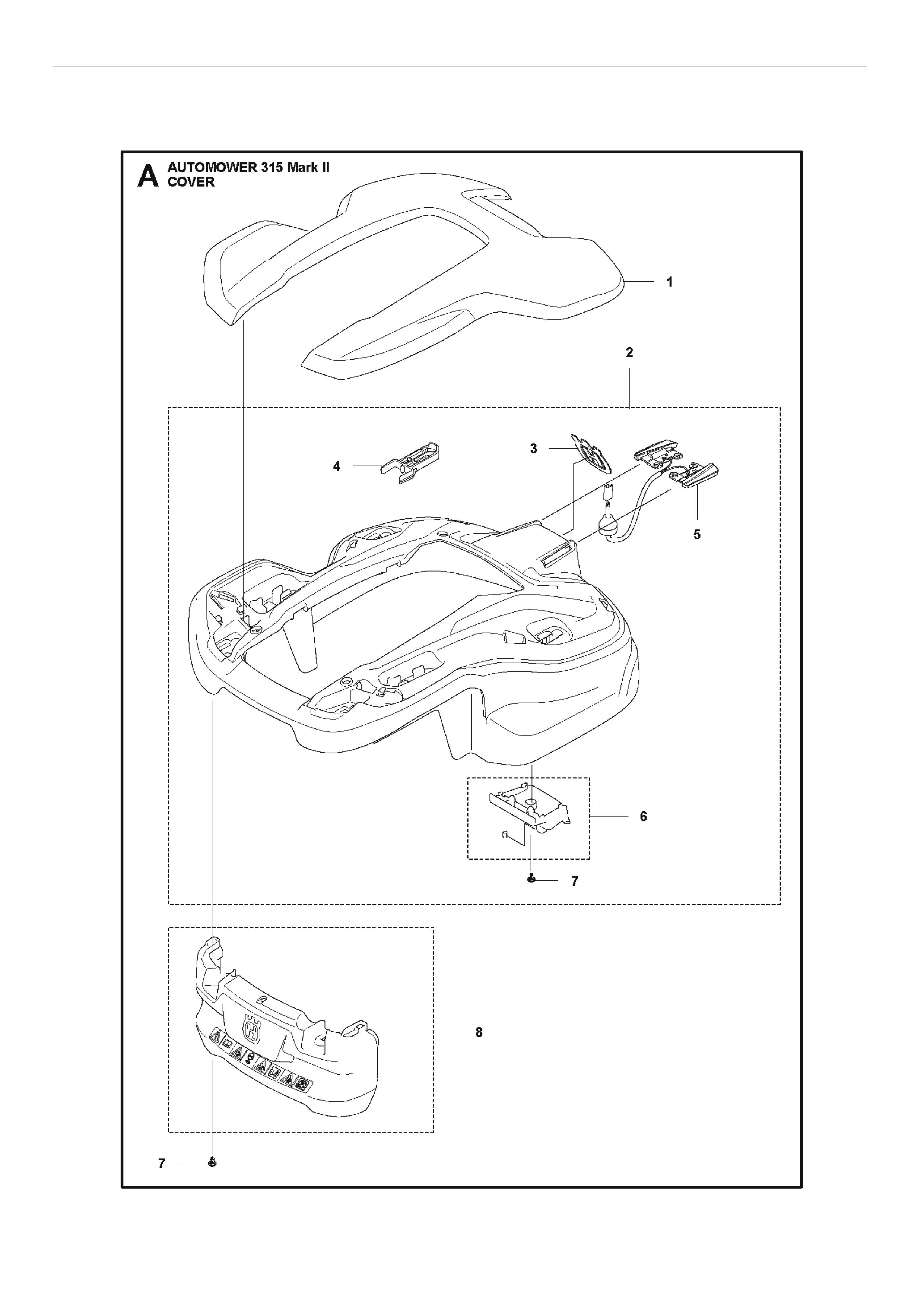 A AUTOMOWER 315 Mark II
COVER

1

2

3

4

5

6

7

8

7