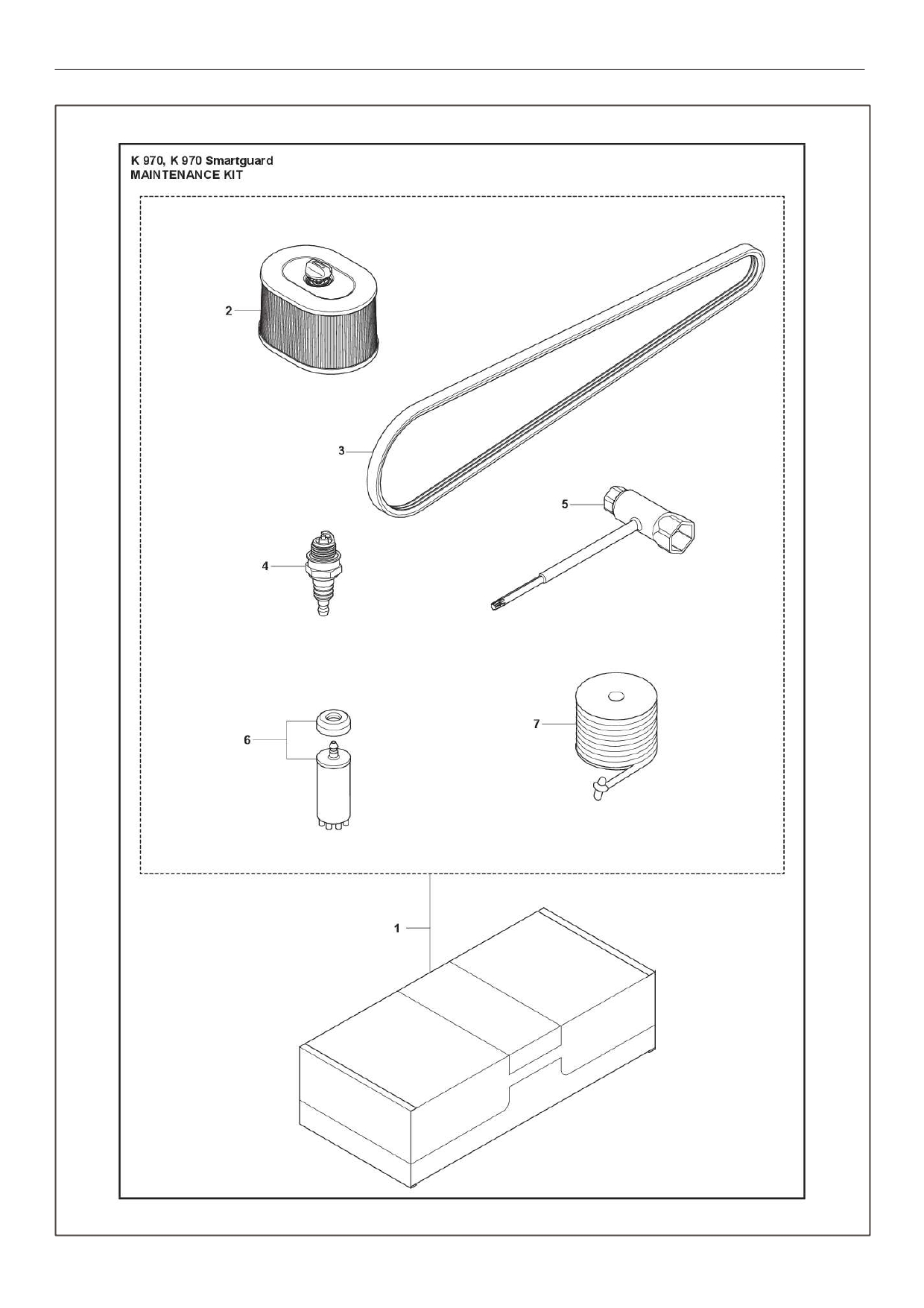 K 970, K 970 Smartguard
MAINTENANCE KIT

2

3

5

4

6

7

1