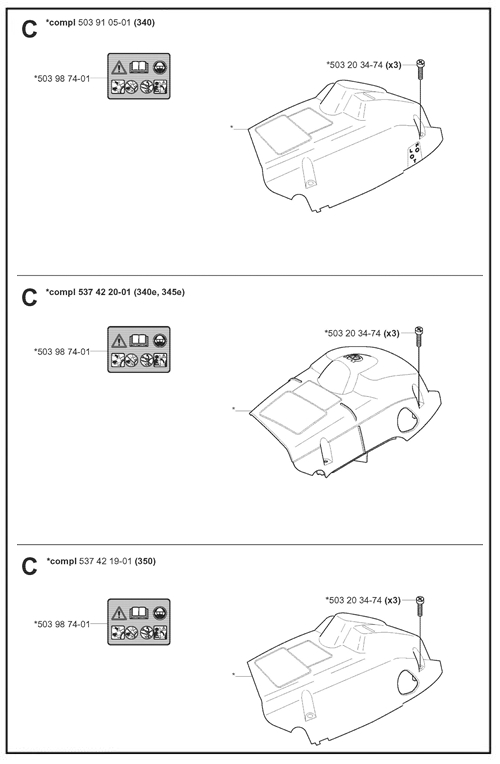 C *compl 503 91 05-01 (340)

*503 98 74-01

*503 20 34-74 (x3)

*

C *compl 537 42 20-01 (340e, 345e)

*503 98 74-01

*503 20 34-74 (x3)

*

C *compl 537 42 19-01 (350)

*503 98 74-01

*503 20 34-74 (x3)

*