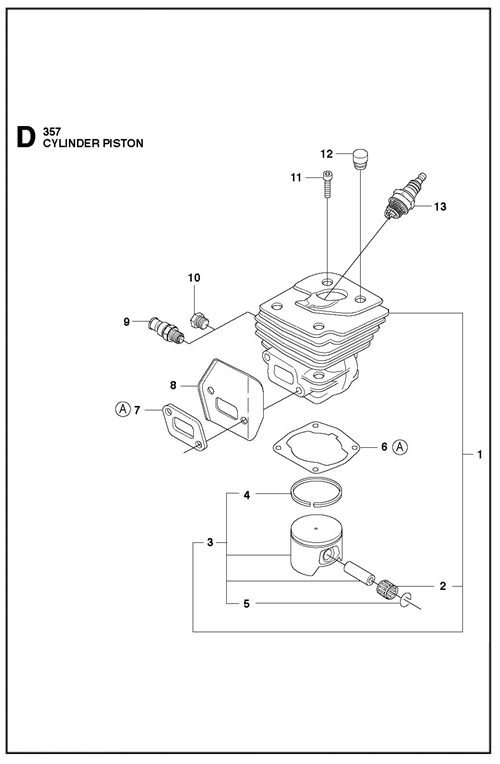 D 357
CYLINDER PISTON

12
11
13
10
9
8
A 7
6 A
1
4
3
2
5