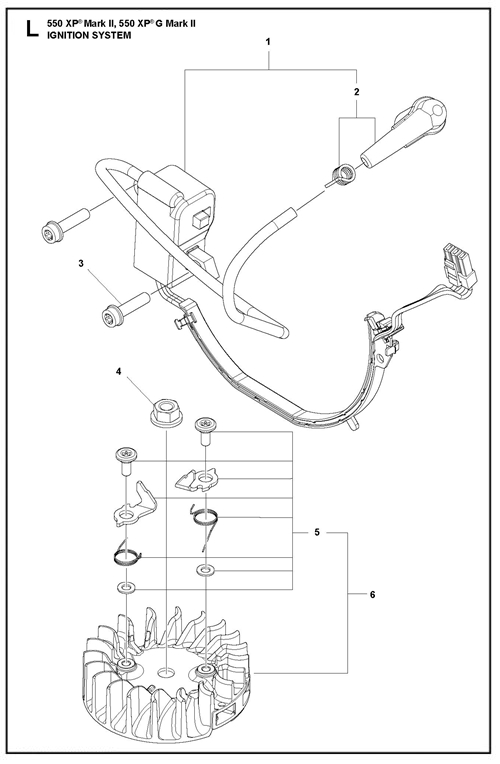 L 550 XP® Mark II, 550 XP® G Mark II
IGNITION SYSTEM

1

2

3

4

5

6