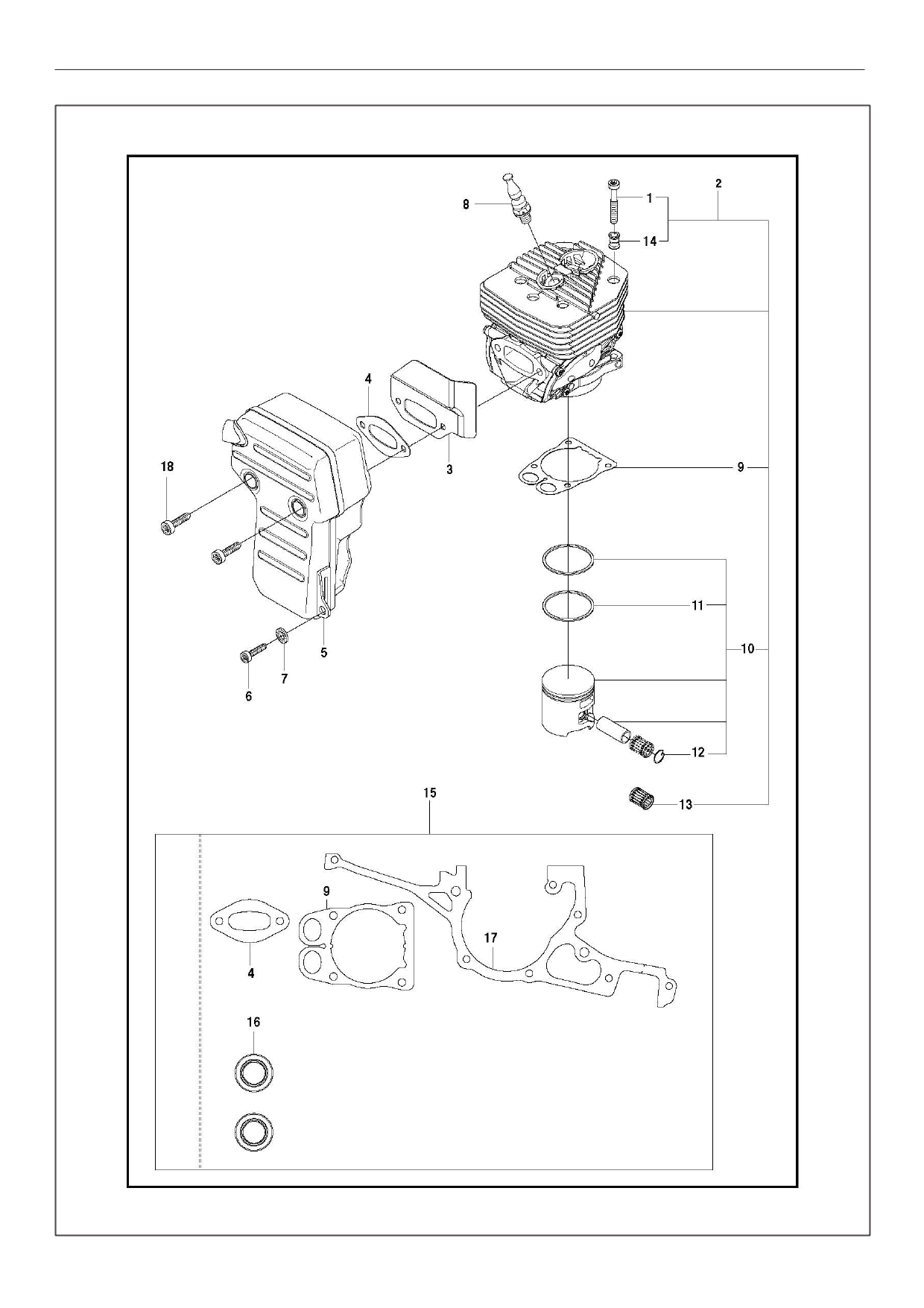 8
1
2
14
4
3
18
9
11
10
5
7
6
12
13
15
9
17
4
16