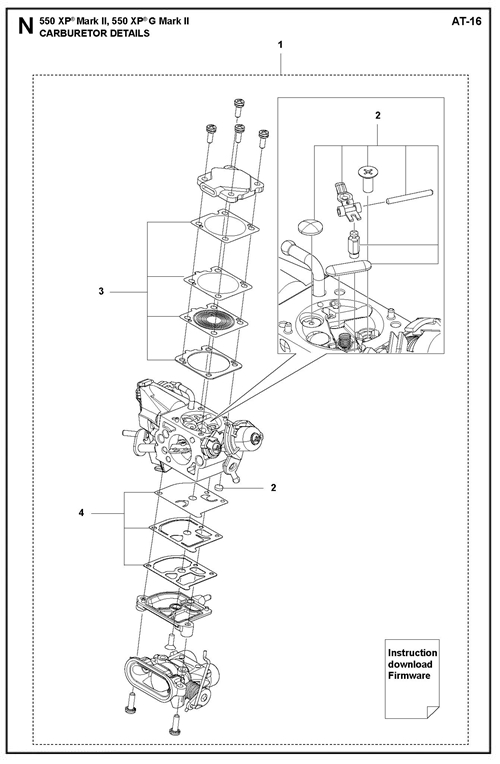 N 550 XP® Mark II, 550 XP® G Mark II
CARBURETOR DETAILS

AT-16

1

2

3

2

4

Instruction download Firmware