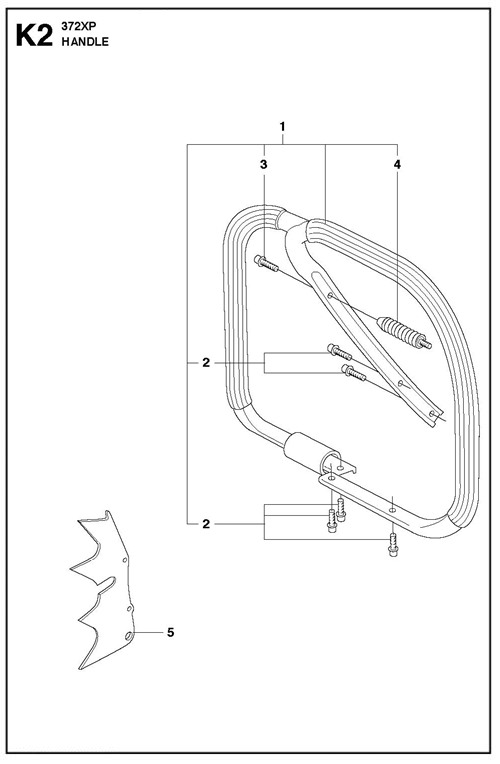 K2 372XP
HANDLE

1
3
4
2
2
5