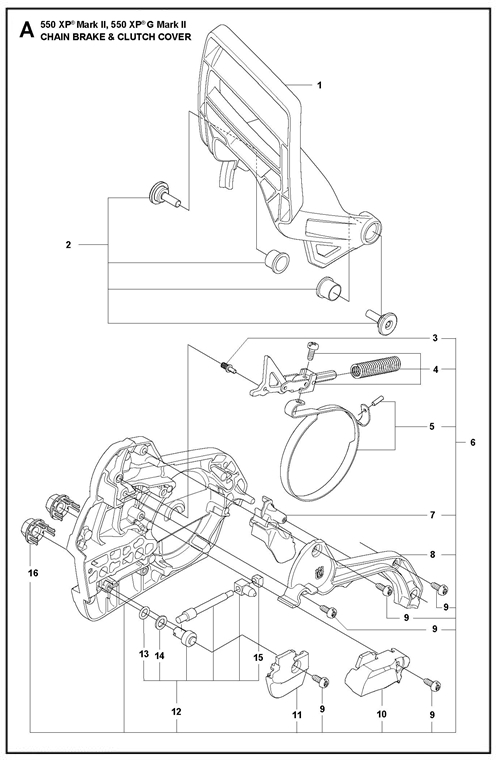 A 550 XP® Mark II, 550 XP® G Mark II
CHAIN BRAKE & CLUTCH COVER

1
2
3
4
5
6
7
8
9
9
9
16
13
14
15
12
11
9
10
9