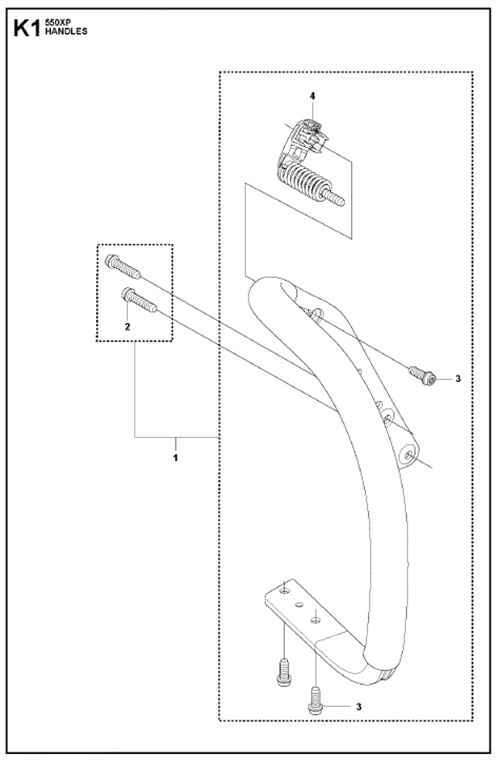 K1 550XP HANDLES

4

2

3

1

3