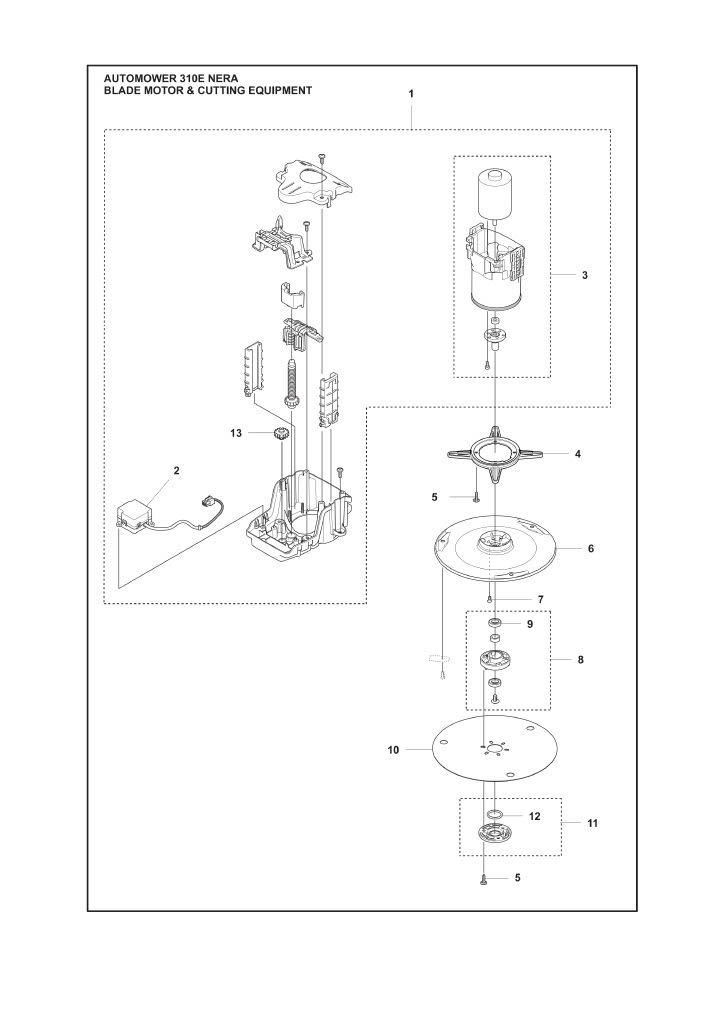 AUTOMOWER 310E NERA
BLADE MOTOR & CUTTING EQUIPMENT

1

3

13

2

4

5

6

7

9

8

10

12

11

5