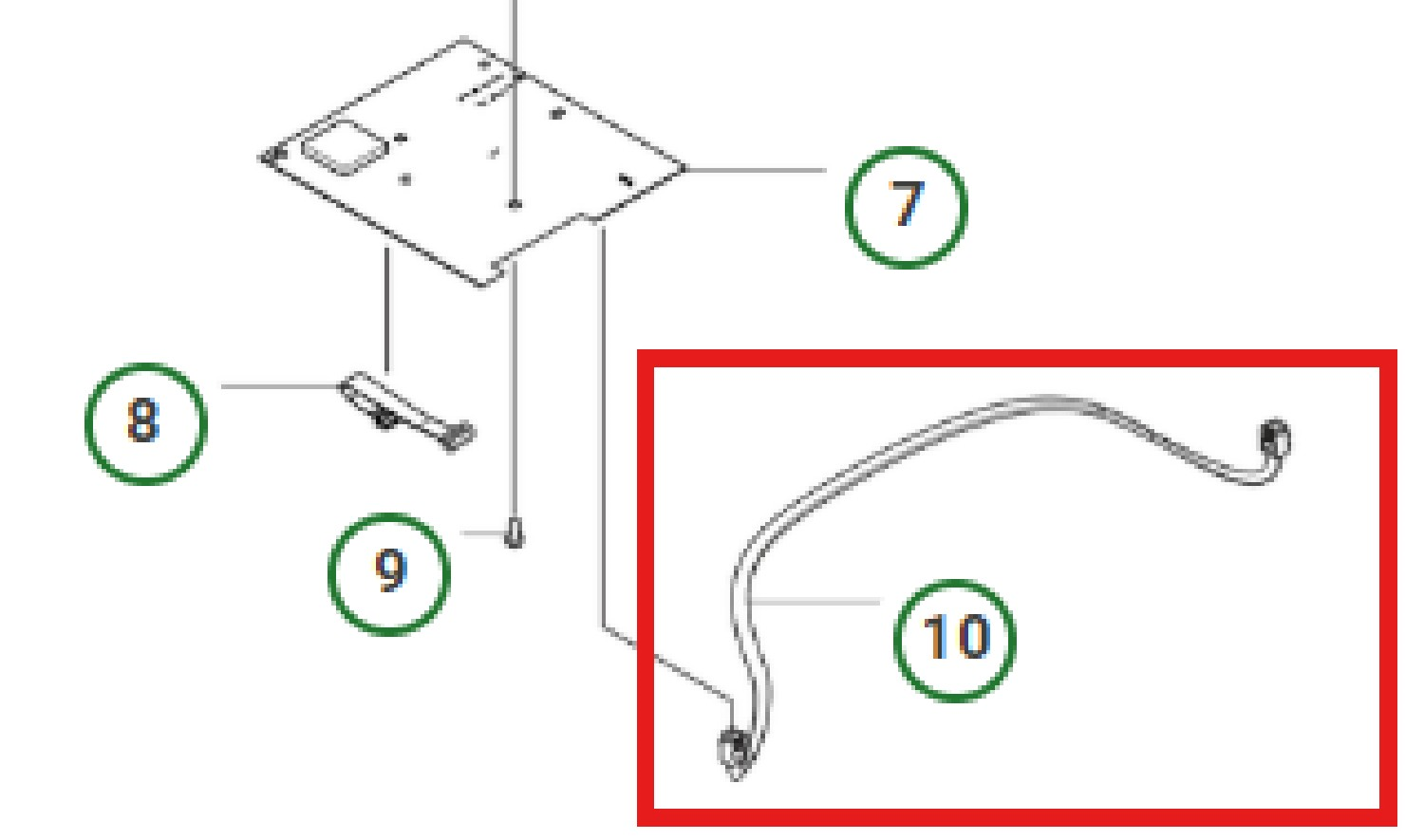 7
8
9
10