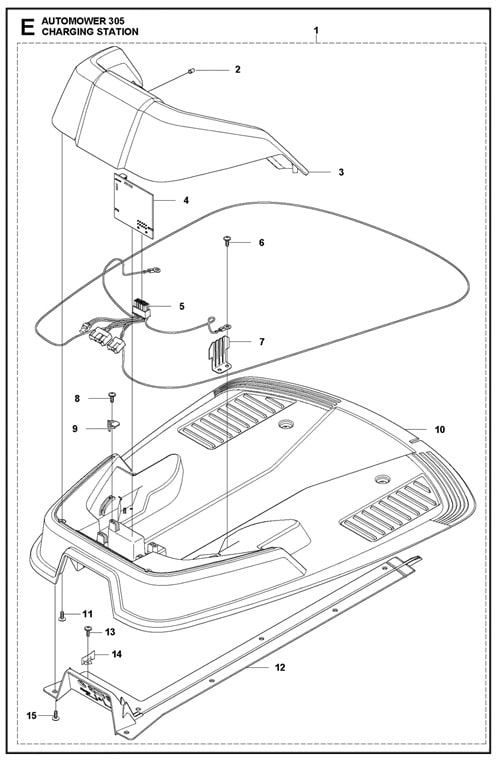 E AUTOMOWER 305
CHARGING STATION

1
2
3
4
6
5
7
8
9
10
11
13
14
12
15