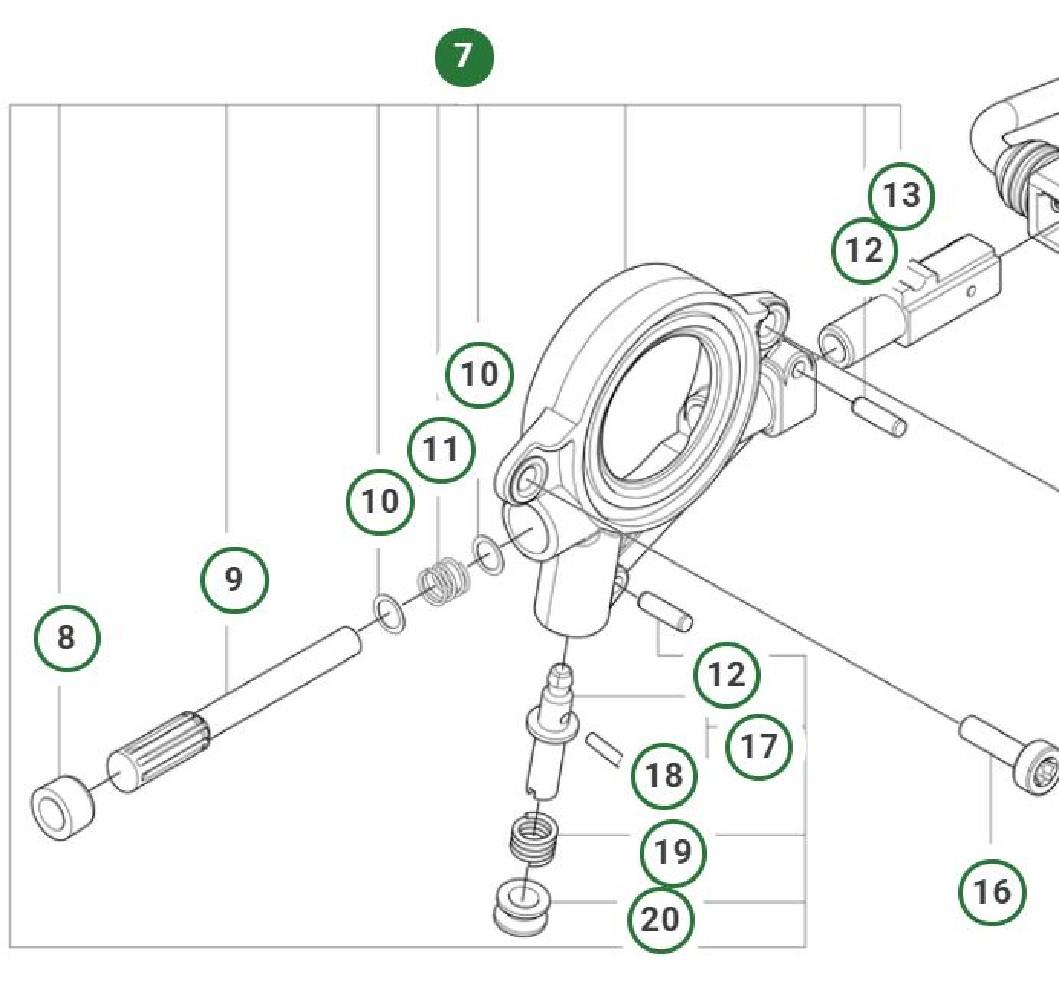 7
13
12
10
11
10
9
8
12
17
18
19
20
16