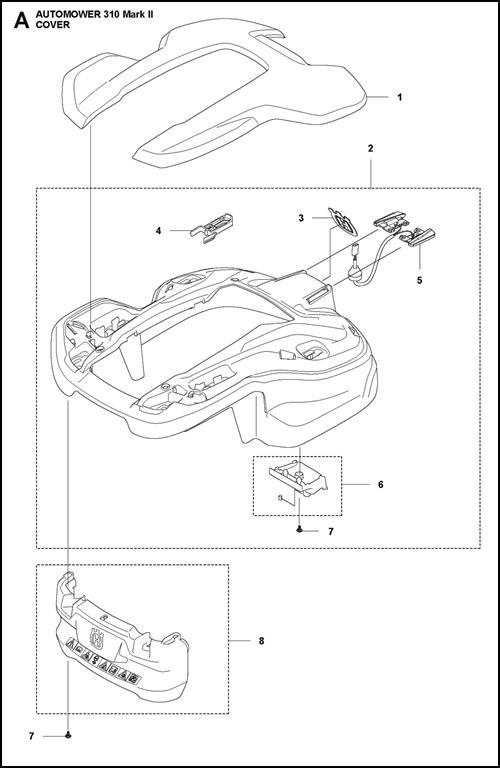 A AUTOMOWER 310 Mark II
COVER

1
2
3
4
5
6
7
8
7