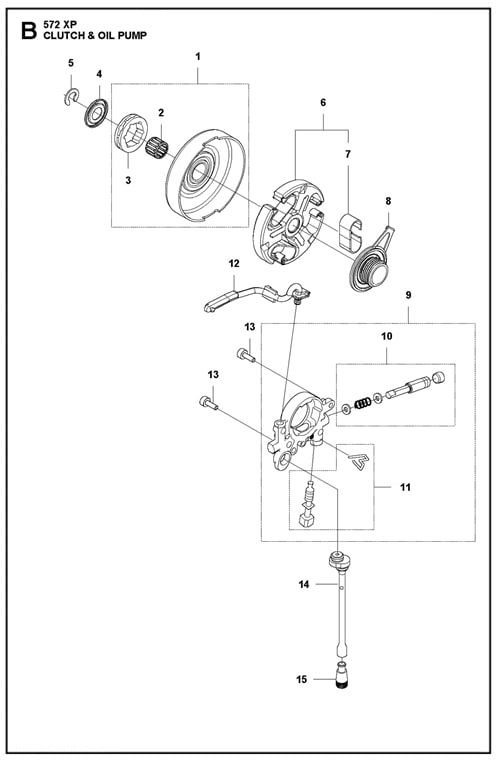 B 572 XP
CLUTCH & OIL PUMP

5
4
1
2
3
6
7
8
12
9
13
10
13
11
14
15