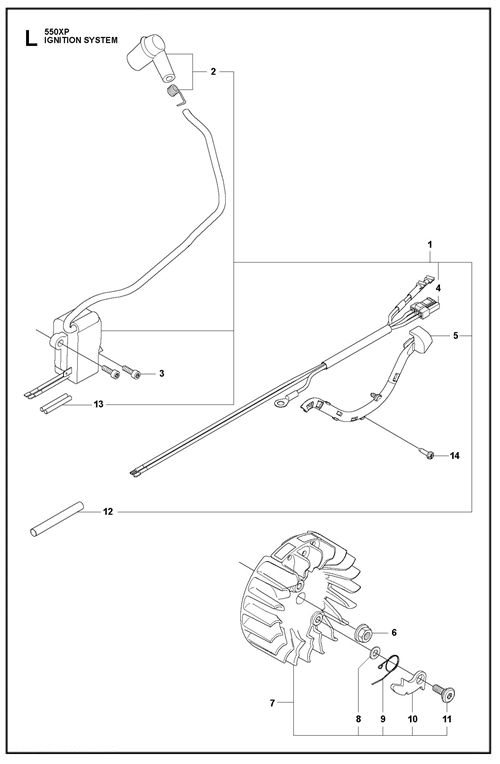 L 550XP
IGNITION SYSTEM

2
1
4
5
3
13
14
12
6
7
8
9
10
11