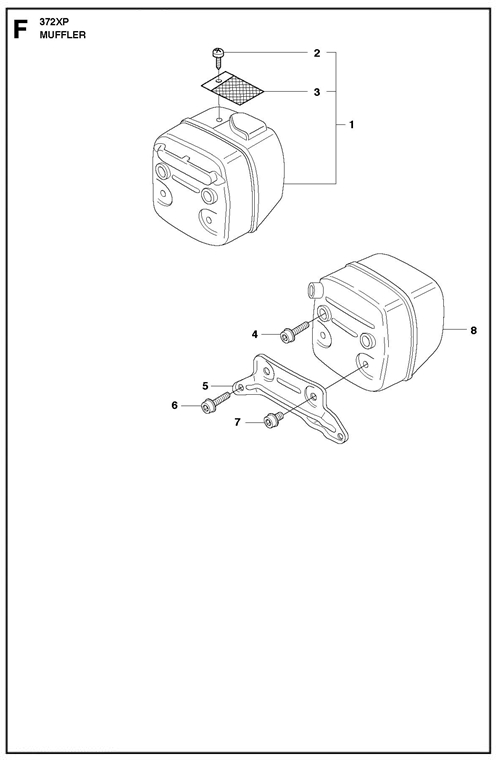 F
372XP
MUFFLER

2
3
1
4
8
5
6
7