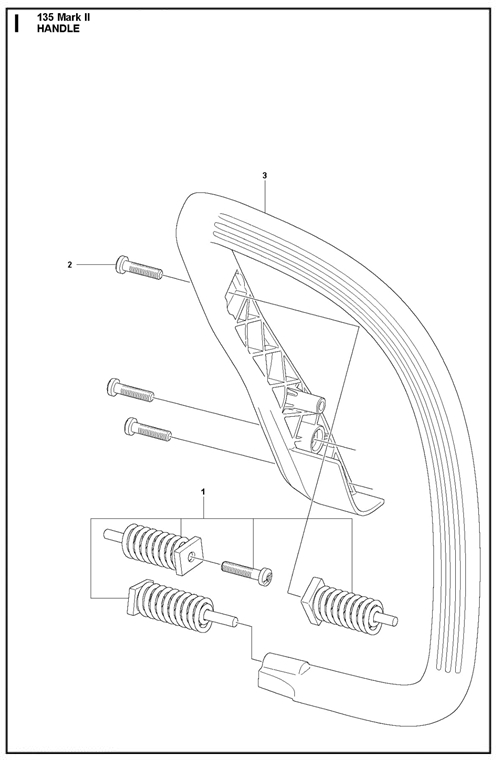 I
135 Mark II
HANDLE

3

2

1