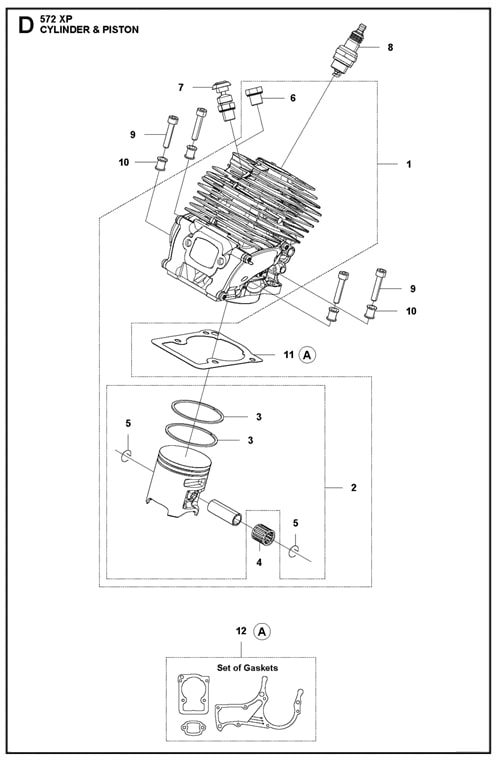 D 572 XP
CYLINDER & PISTON

8
7
6
9
10
1
9
10
11 A
3
3
5
2
5
4
12 A
Set of Gaskets