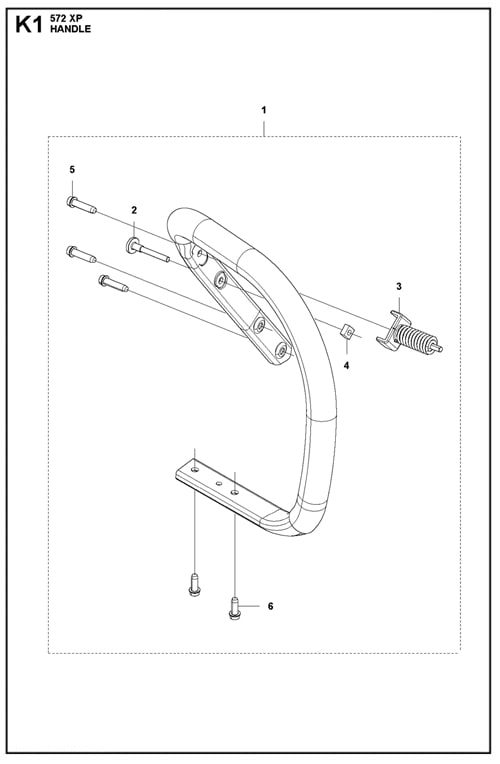 K1 572 XP HANDLE

1

5

2

3

4

6