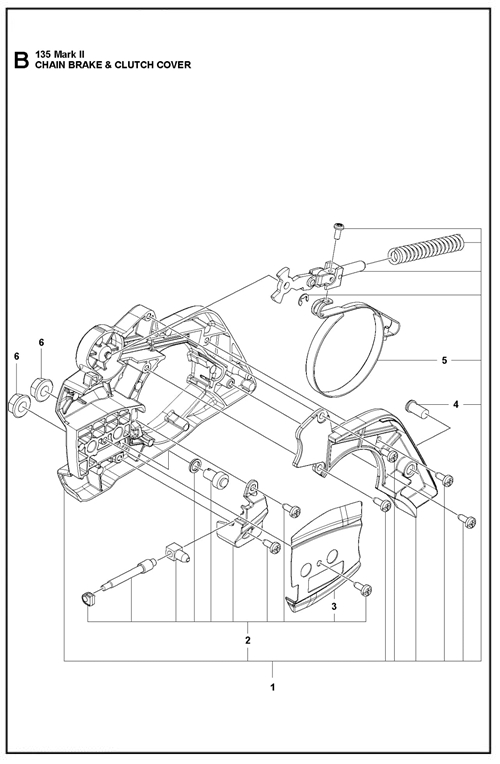 B 135 Mark II
CHAIN BRAKE & CLUTCH COVER

6
6
5
4
3
2
1