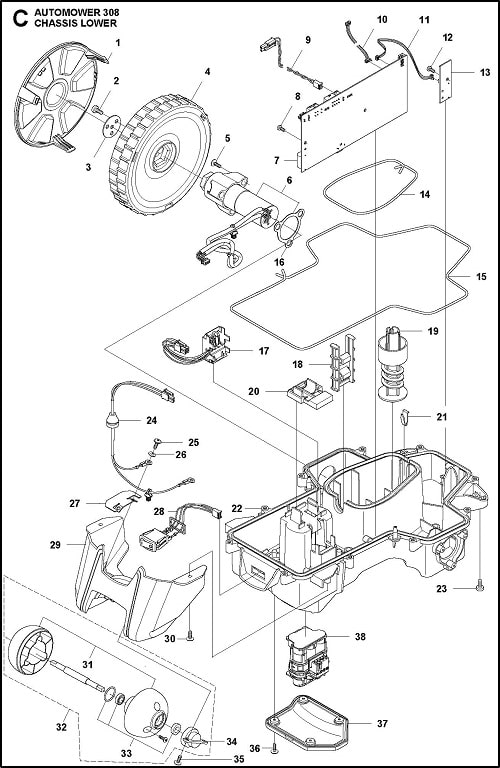 C AUTOMOWER 308
CHASSIS LOWER

1
2
3
4
5
6
7
8
9
10
11
12
13
14
15
16
17
18
19
20
21
22
23
24
25
26
27
28
29
30
31
32
33
34
35
36
37
38