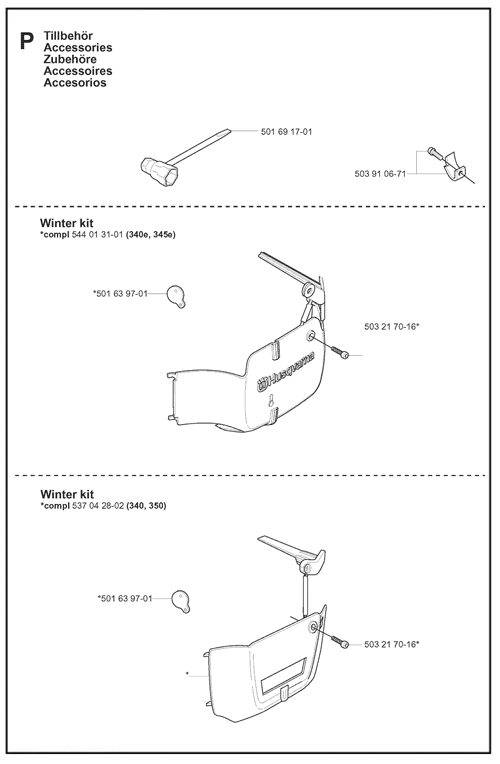 P Tillbehör
Accessories
Zubehöre
Accessoires
Accesorios

501 69 17-01

503 91 06-71

Winter kit
*compl 544 01 31-01 (340e, 345e)

*501 63 97-01

503 21 70-16*

Husqvarna

Winter kit
*compl 537 04 28-02 (340, 350)

*501 63 97-01

503 21 70-16*

*