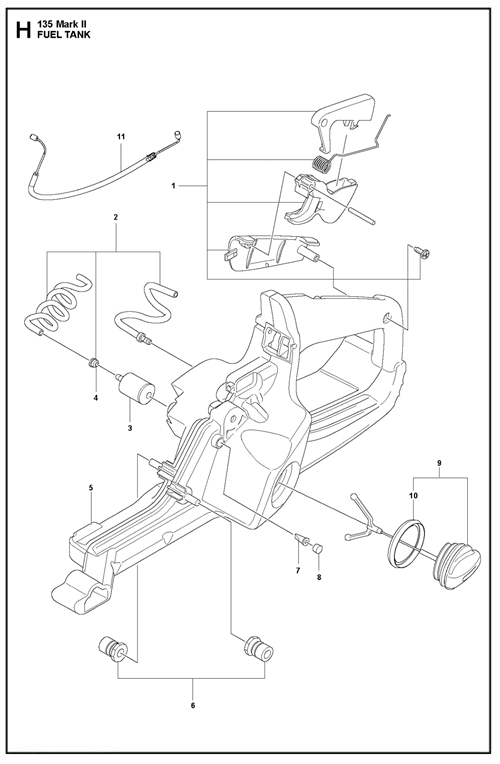 H 135 Mark II
FUEL TANK

11
1
2
4
3
5
9
10
7
8
6