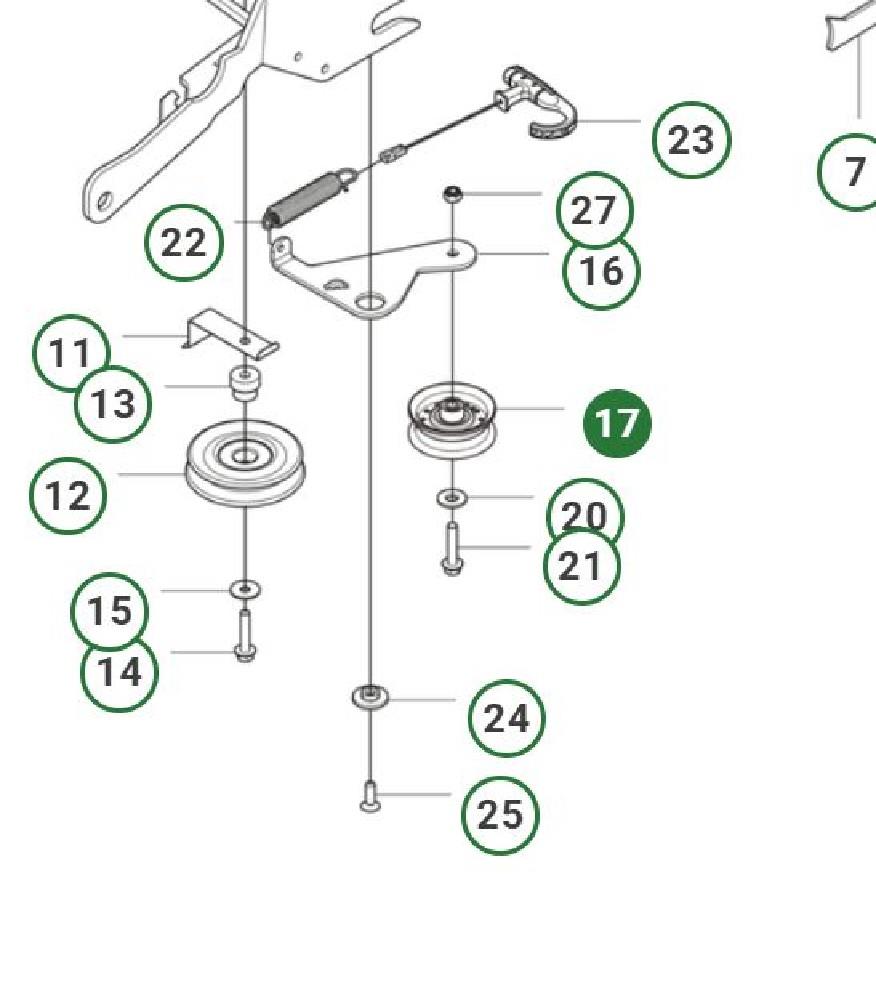 23
7
27
22
16
11
13
17
12
20
21
15
14
24
25