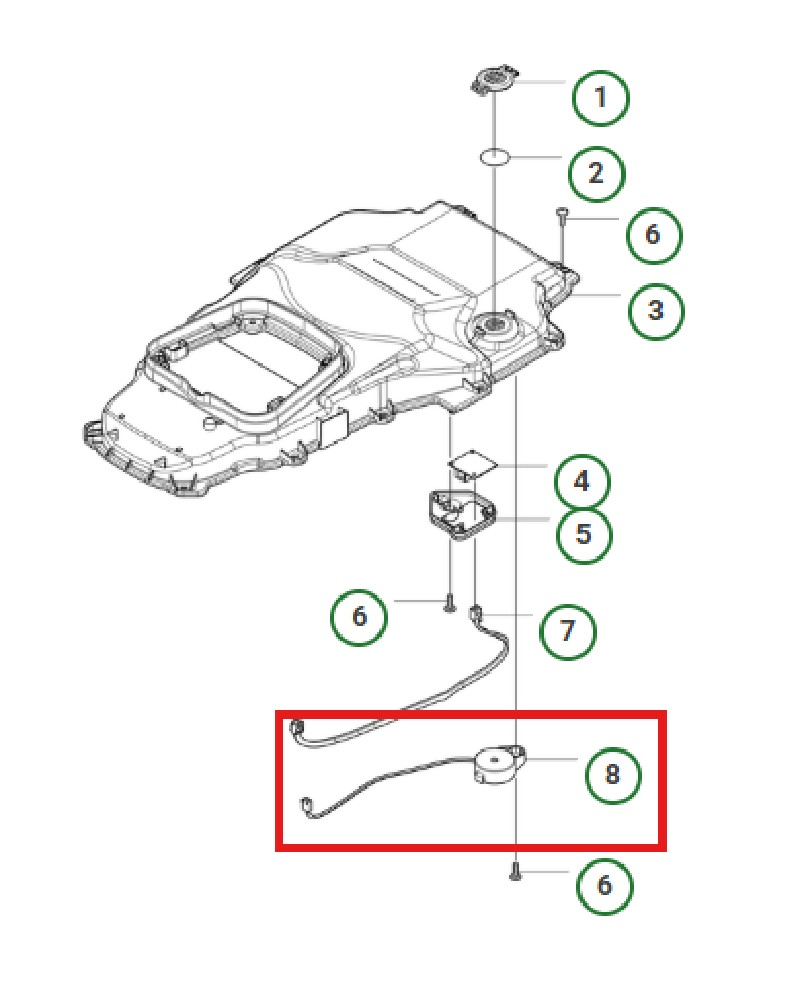 1
2
6
3
4
5
6
7
8
6