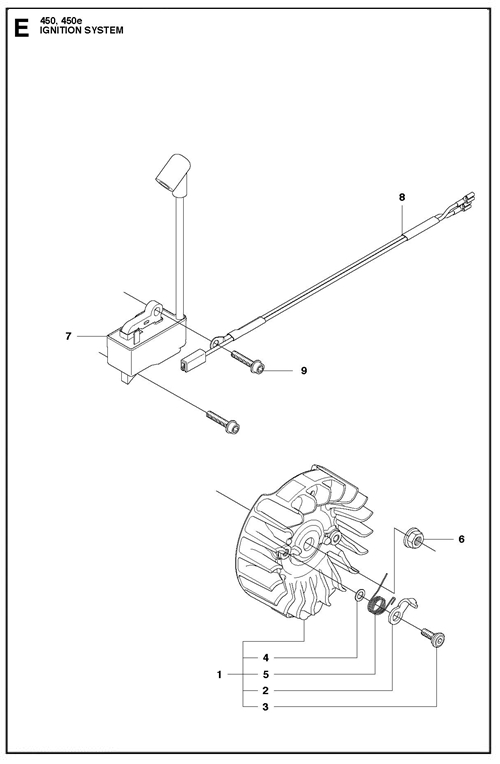 E
450, 450e
IGNITION SYSTEM

8

7

9

6

4

1

5

2

3