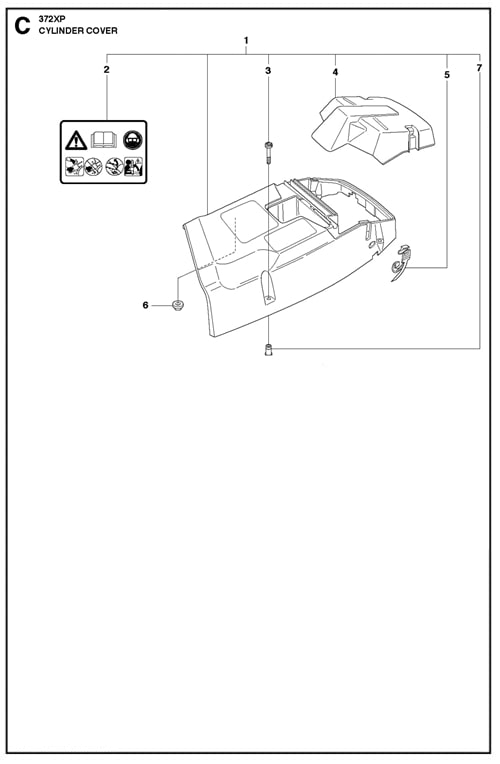 C 372XP
CYLINDER COVER

1
2
3
4
5
7
6