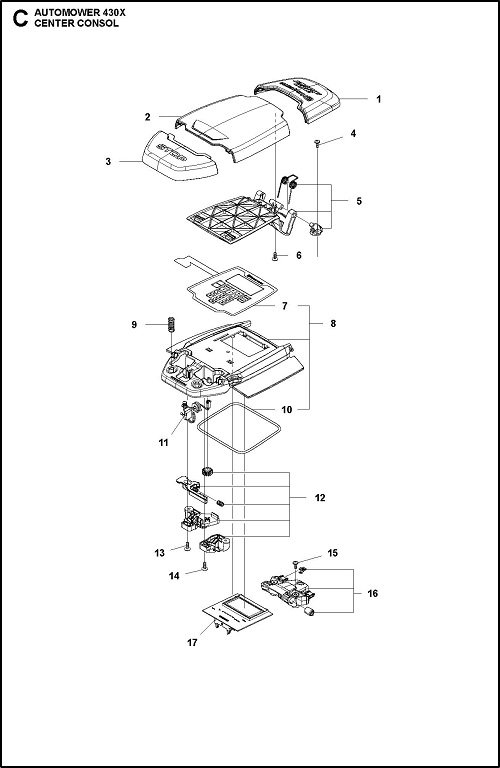 C AUTOMOWER 430X
CENTER CONSOL

1
2
3
4
5
6
7
8
9
10
11
12
13
14
15
16
17