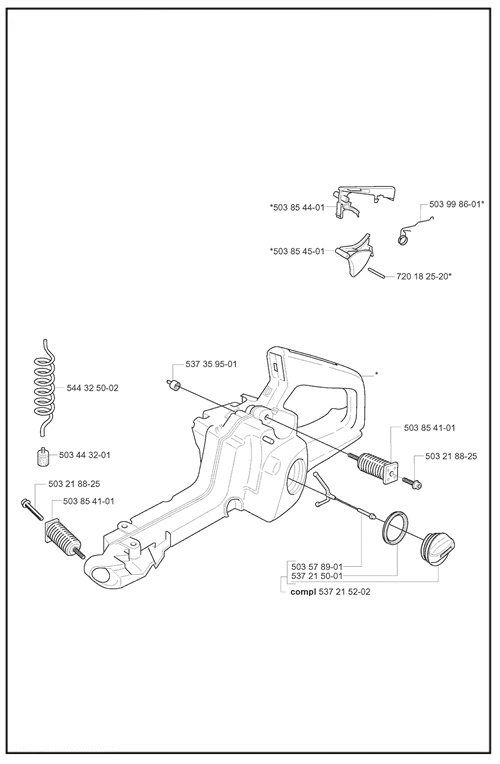 *503 85 44-01

503 99 86-01*

*503 85 45-01

720 18 25-20*

537 35 95-01

*

544 32 50-02

503 44 32-01

503 85 41-01

503 21 88-25

503 21 88-25

503 85 41-01

503 57 89-01

537 21 50-01

compl 537 21 52-02