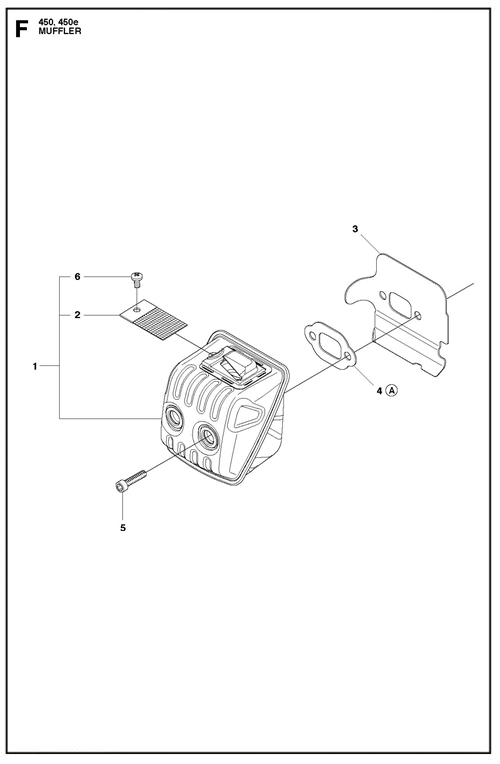 F
450, 450e
MUFFLER

3

6

2

1

4 Ⓐ

5