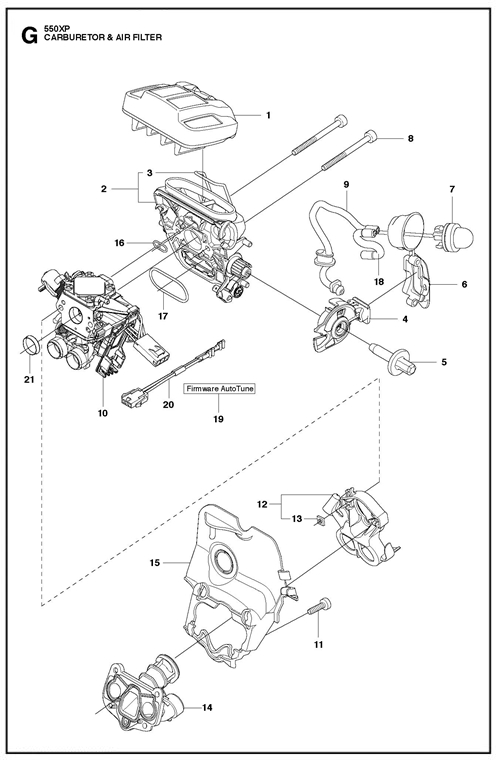 G 550XP
CARBURETOR & AIR FILTER

1
8
3
2
9
7
16
18
6
17
4
21
5
10
20
Firmware AutoTune
19
12
13
15
11
14